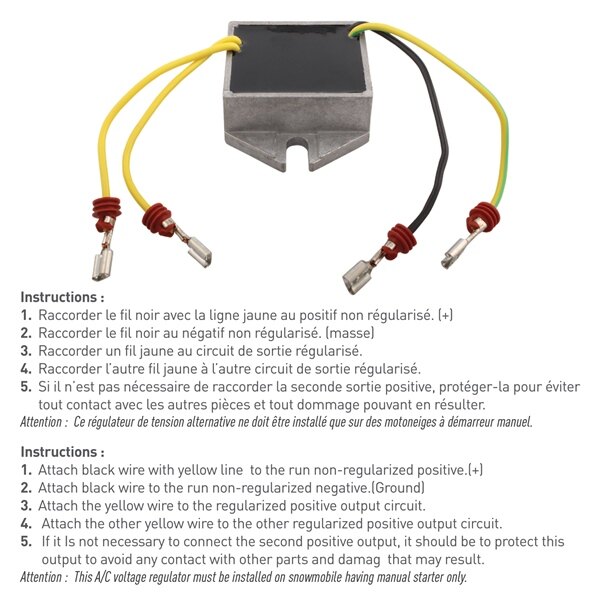 Instructions :
1. Raccorder le fil noir avec la ligne jaune au positif non régularisé. (+)
2. Raccorder le fil noir au négatif non régularisé. (masse)
3. Raccorder un fil jaune au circuit de sortie régularisé.
4. Raccorder l'autre fil jaune à l'autre circuit de sortie régularisé.
5. Si il n'est pas nécessaire de raccorder la seconde sortie positive, protéger-la pour éviter tout contact avec les autres pièces et tout dommage pouvant en résulter.
Attention : Ce régulateur de tension alternative ne doit être installé que sur des motoneiges à démarreur manuel.

Instructions :
1. Attach black wire with yellow line to the run non-regularized positive.(+)
2. Attach black wire to the run non-regularized negative.(Ground)
3. Attach the yellow wire to the regularized positive output circuit.
4. Attach the other yellow wire to the other regularized positive output circuit.
5. If it Is not necessary to connect the second positive output, it should be to protect this output to avoid any contact with other parts and damag that may result.
Attention : This A/C voltage regulator must be installed on snowmobile having manual starter only.