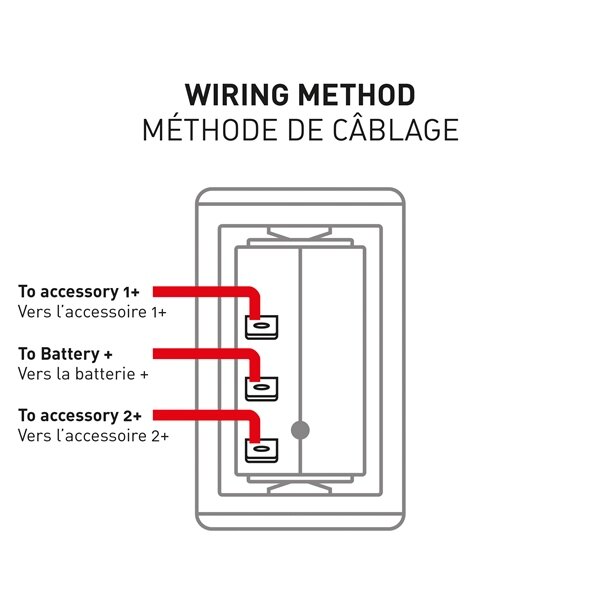 WIRING METHOD
MÉTHODE DE CÂBLAGE

To accessory 1+
Vers l'accessoire 1+

To Battery +
Vers la batterie +

To accessory 2+
Vers l'accessoire 2+