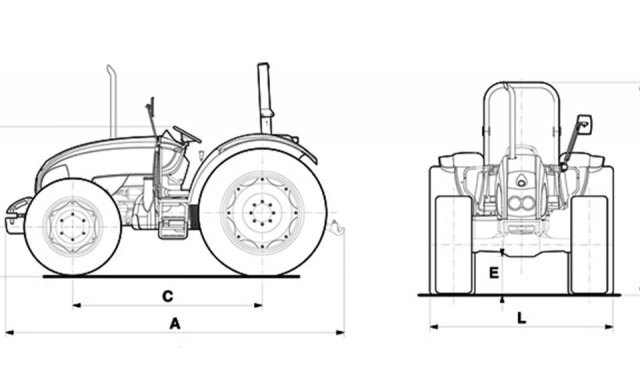 C
A
E
L