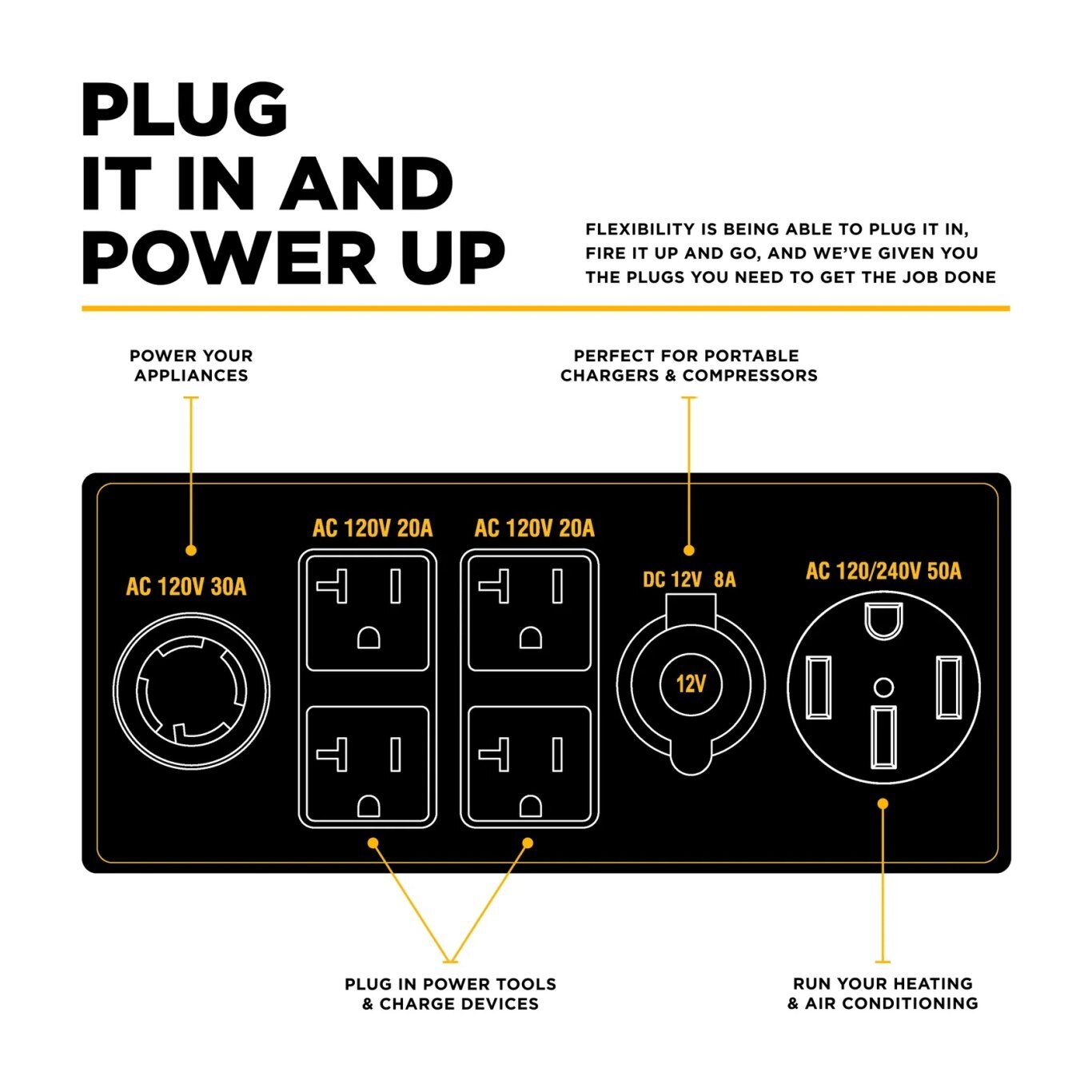 PLUG IT IN AND POWER UP

FLEXIBILITY IS BEING ABLE TO PLUG IT IN, FIRE IT UP AND GO, AND WE'VE GIVEN YOU THE PLUGS YOU NEED TO GET THE JOB DONE

POWER YOUR APPLIANCES

PERFECT FOR PORTABLE CHARGERS & COMPRESSORS

AC 120V 30A

AC 120V 20A

AC 120V 20A

DC 12V 8A

12V

AC 120/240V 50A

PLUG IN POWER TOOLS & CHARGE DEVICES

RUN YOUR HEATING & AIR CONDITIONING