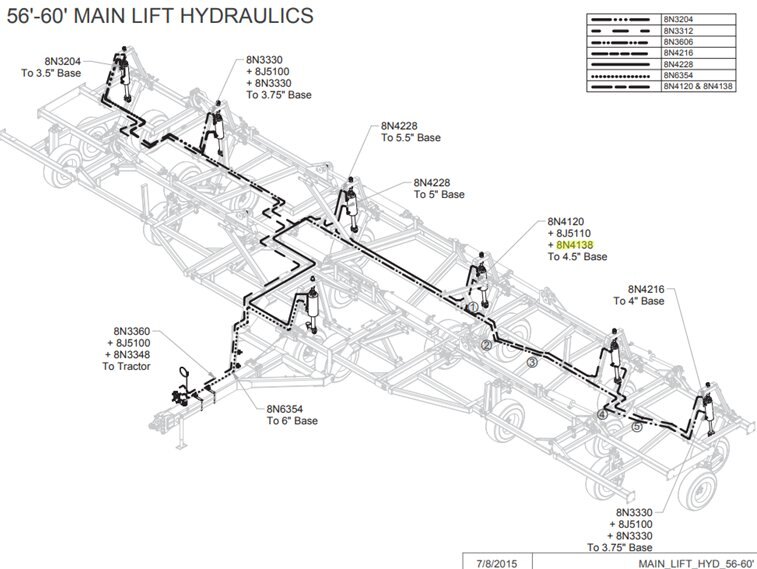 56'-60' MAIN LIFT HYDRAULICS

| | |
|---|---|
| | 8N3204 |
| | 8N3312 |
| | 8N3606 |
| | 8N4216 |
| | 8N4228 |
| | 8N6354 |
| | 8N4120 & 8N4138 |

8N3204
To 3.5" Base

8N3330
+ 8J5100
+ 8N3330
To 3.75" Base

8N4228
To 5.5" Base

8N4228
To 5" Base

8N4120
+ 8J5110
+ 8N4138
To 4.5" Base

8N4216
To 4" Base

8N3360
+ 8J5100
+ 8N3348
To Tractor

8N6354
To 6" Base

1
2
3
4
5

8N3330
+ 8J5100
+ 8N3330
To 3.75" Base

7/8/2015
MAIN_LIFT_HYD_56-60'