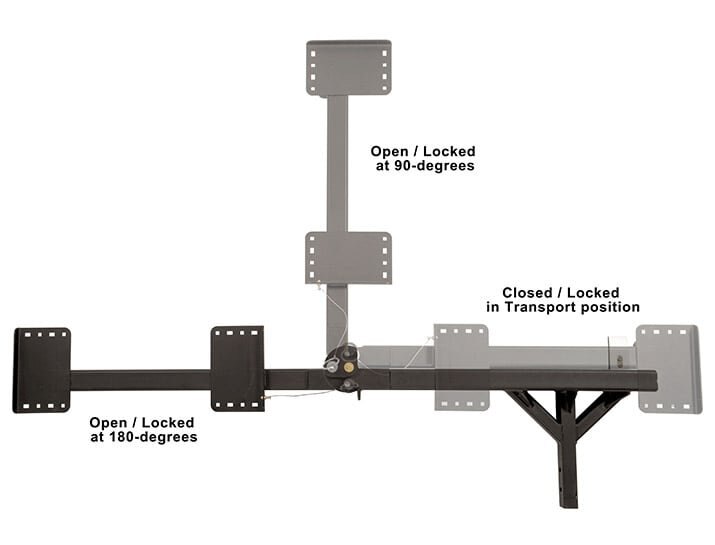 Open / Locked
at 90-degrees

Closed / Locked
in Transport position

Open / Locked
at 180-degrees