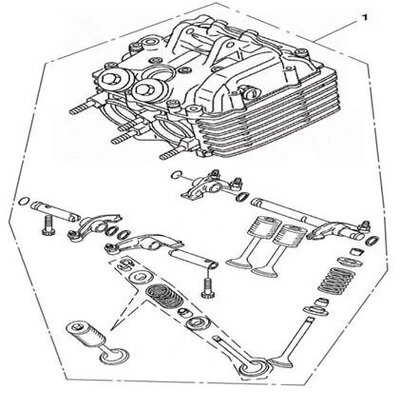 1