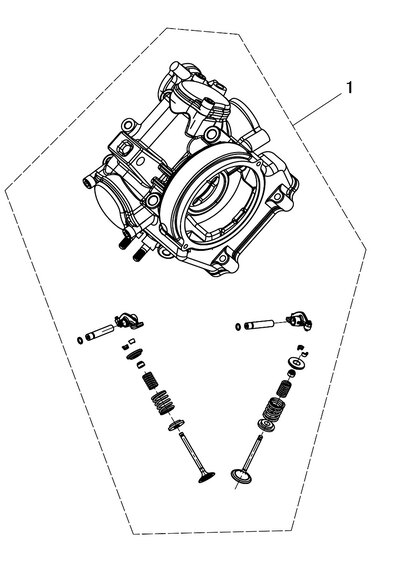 1