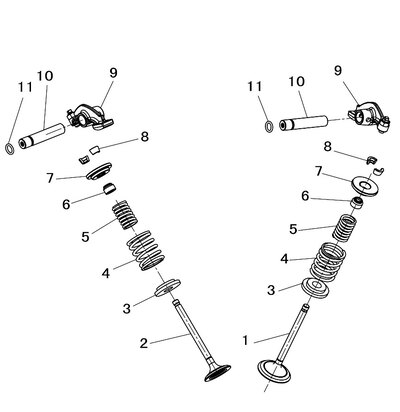 11 10 9
8
7
6
5
4
3
2

11 10 9
8
7
6
5
4
3
1