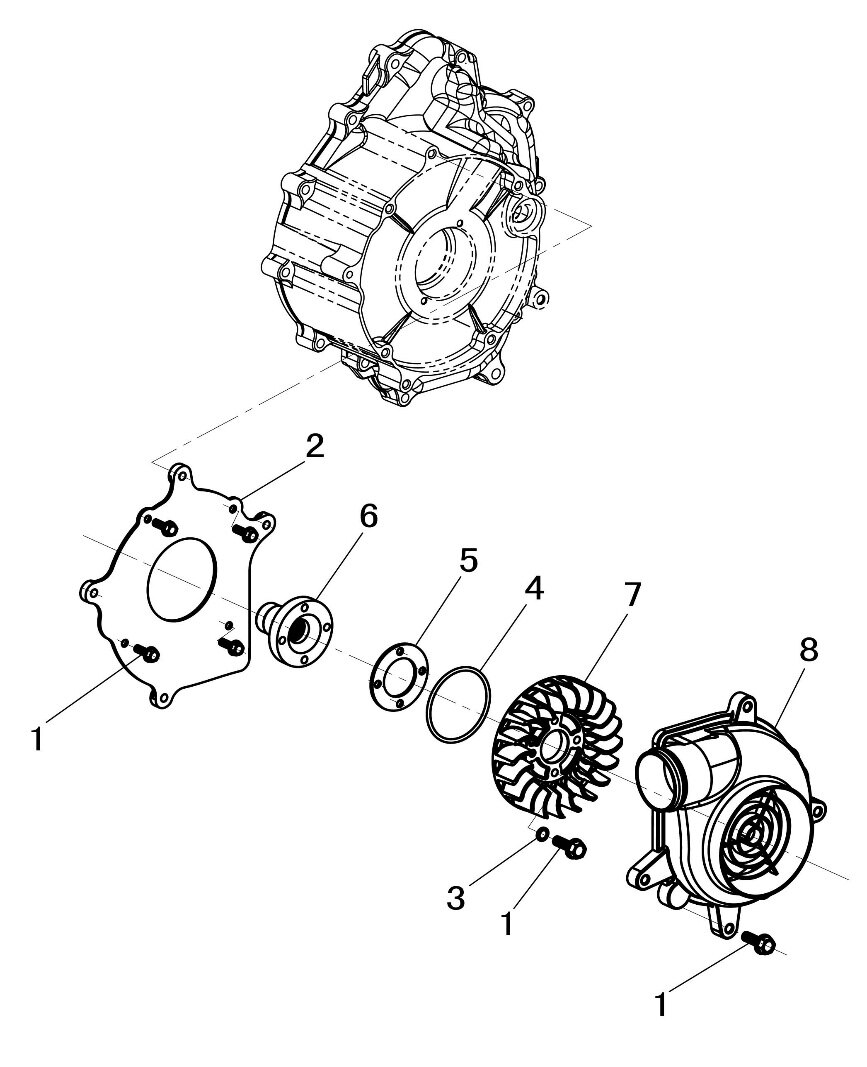 2
6
5
4
7
8
1
3
1
1