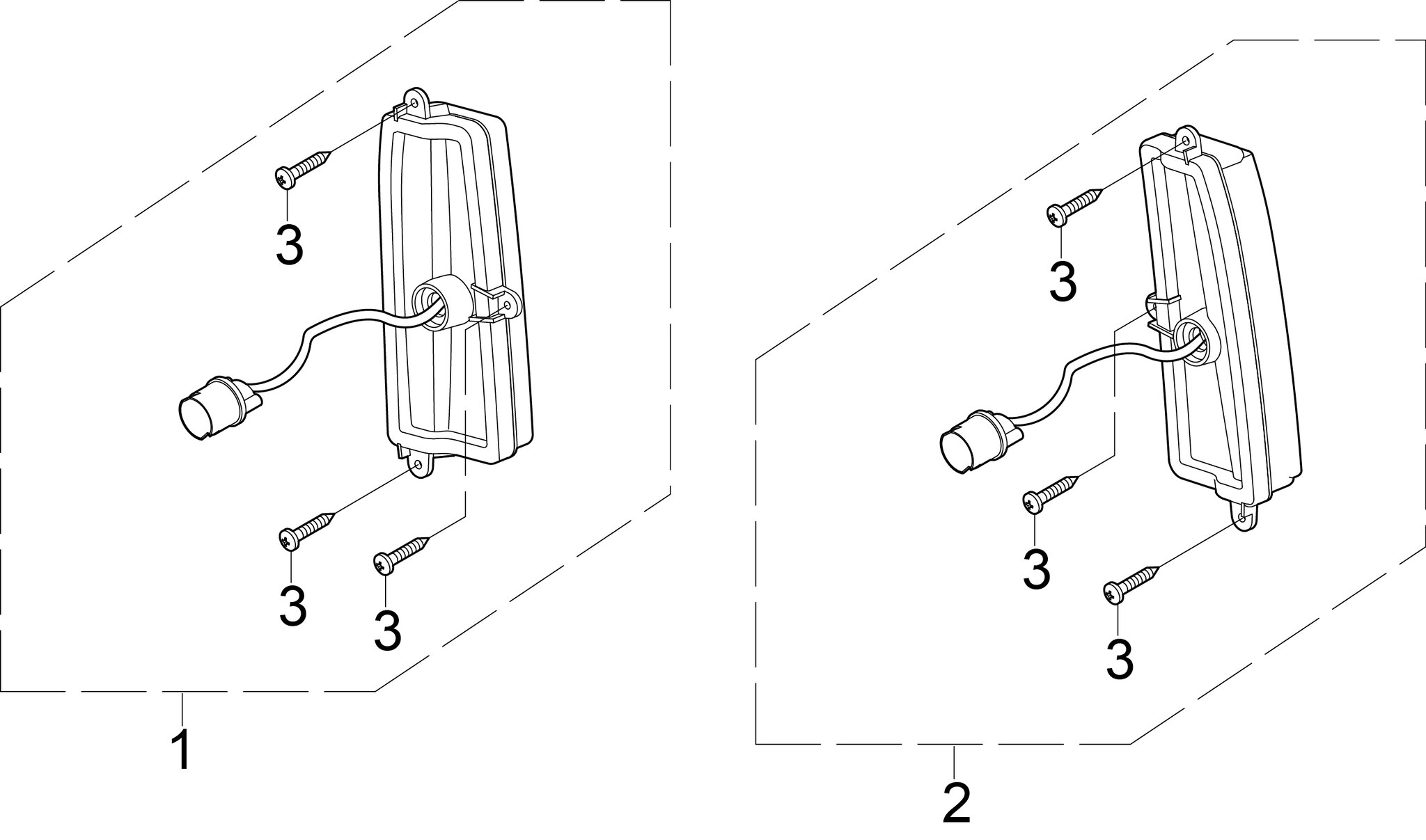 3
3
3
1
3
3
3
2