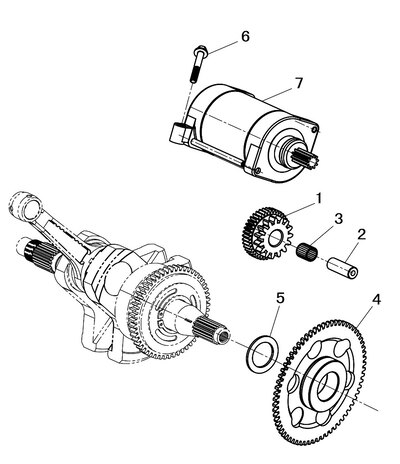 6
7
1
3
2
5
4