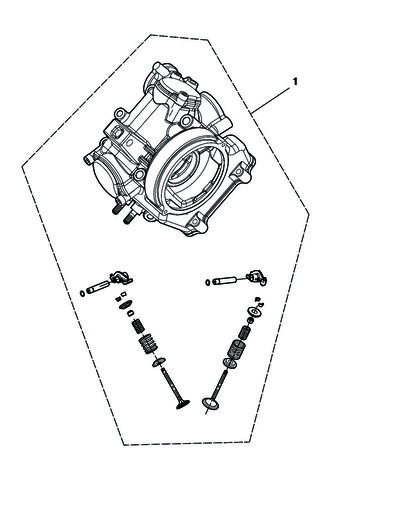 1