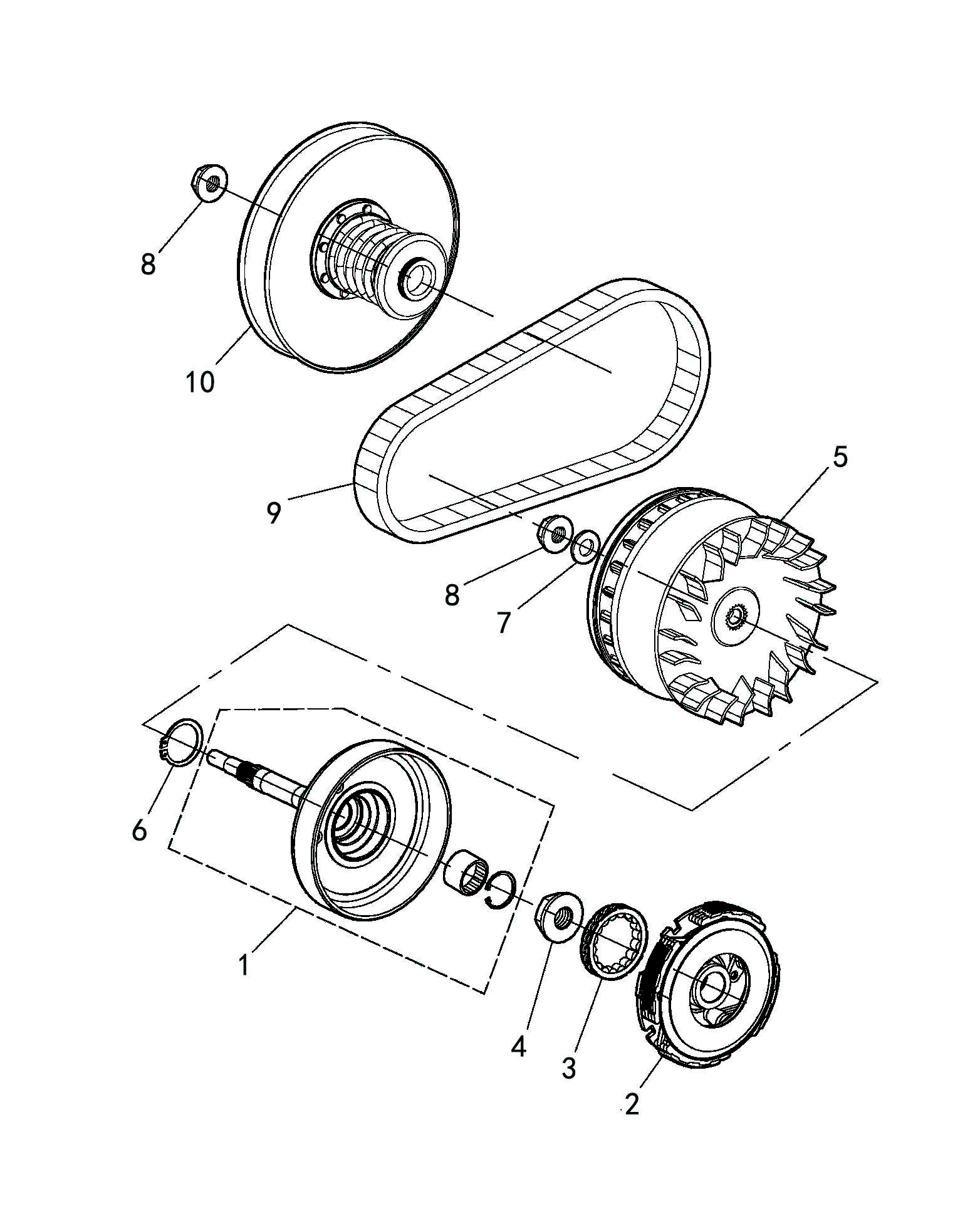 8
10
9
5
8
7
6
1
4
3
2