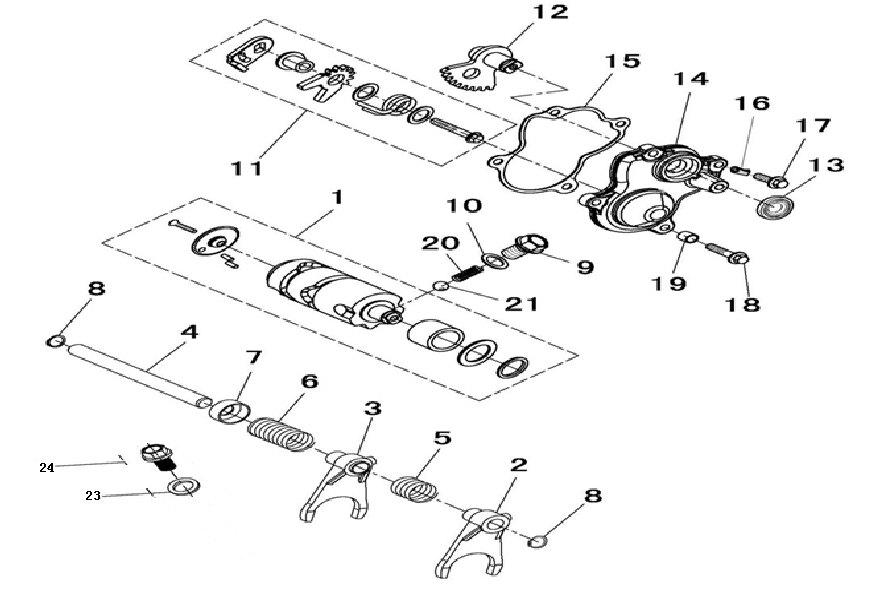 12
15
14
16
17
13
11
1
10
20
9
19
18
21
8
4
7
6
3
5
2
8
24
23