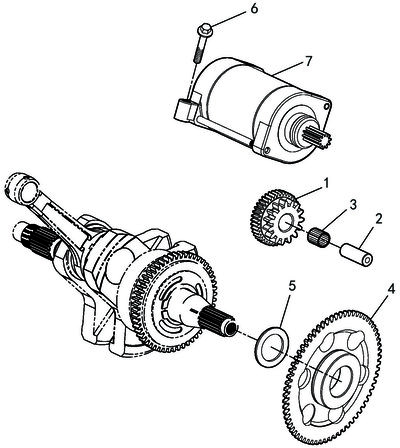 6
7
1
3
2
5
4