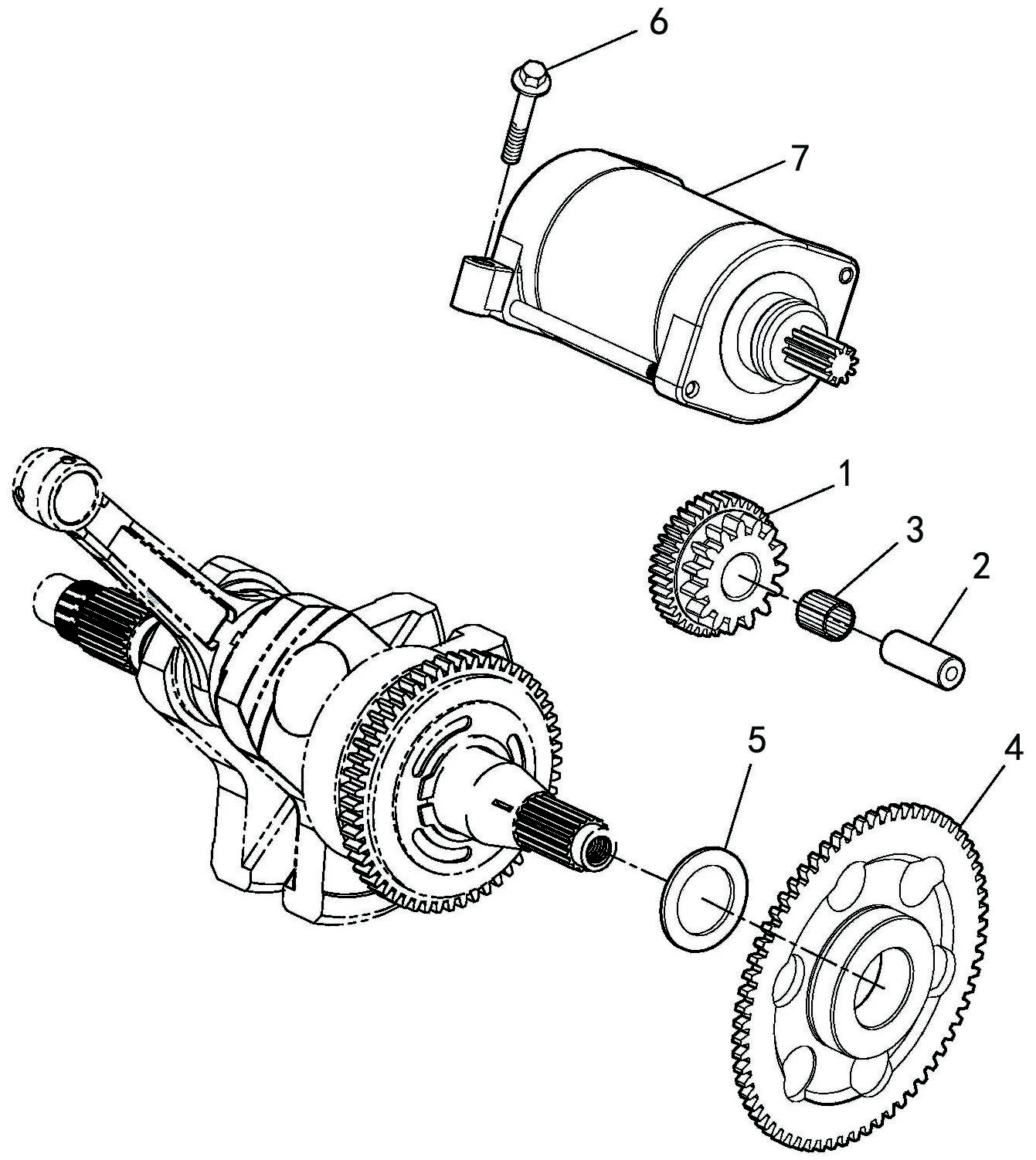 6
7
1
3
2
5
4