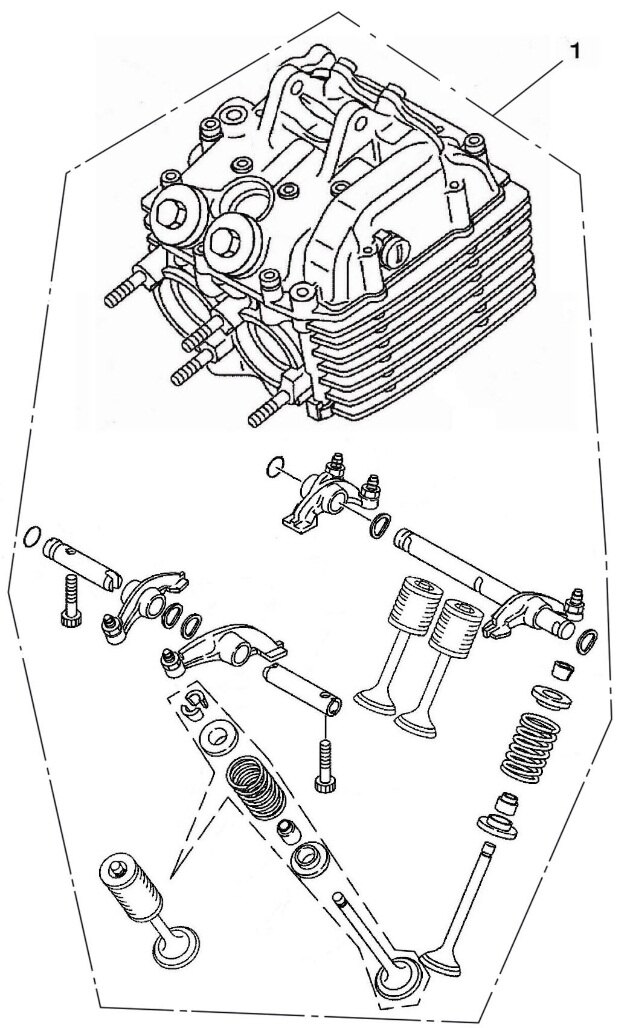 1