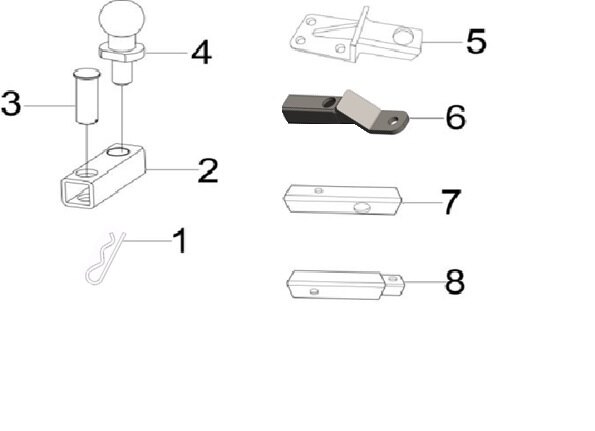 4
3
2
1
5
6
7
8