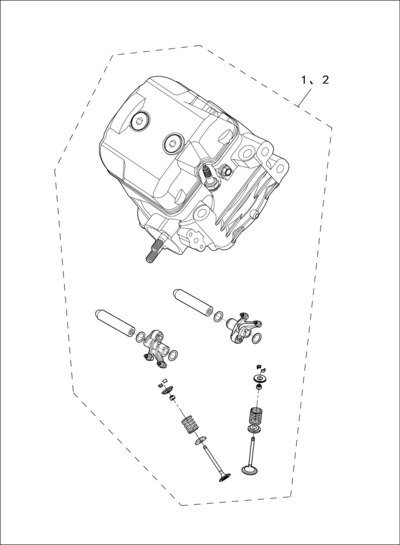 1、2