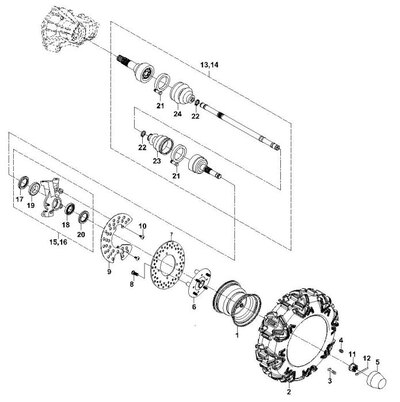 13,14
21
24
22
22
23
21
17
19
18
20
15,16
10
9
8
6
1
4
11
12
5
3
2