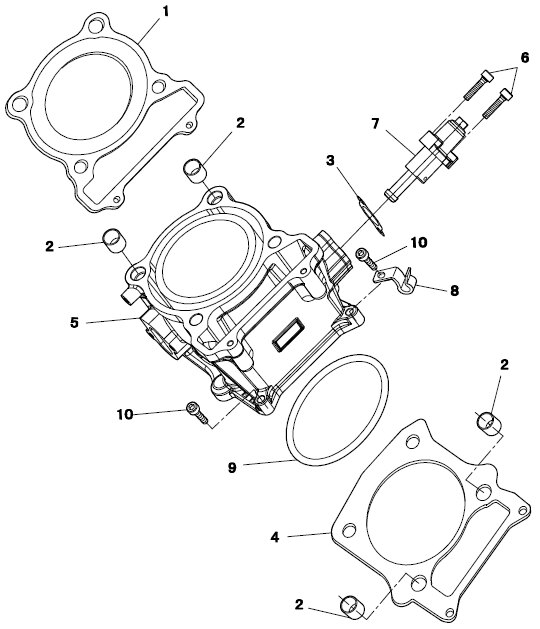 1
6
2
7
3
2
10
8
5
2
10
9
4
2