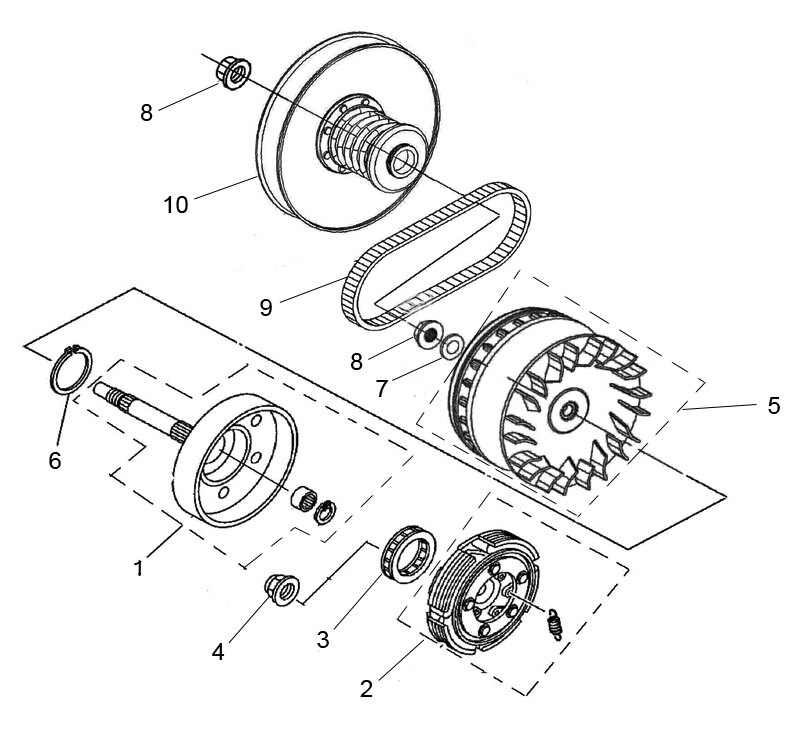 8
10
9
8
7
5
6
1
4
3
2