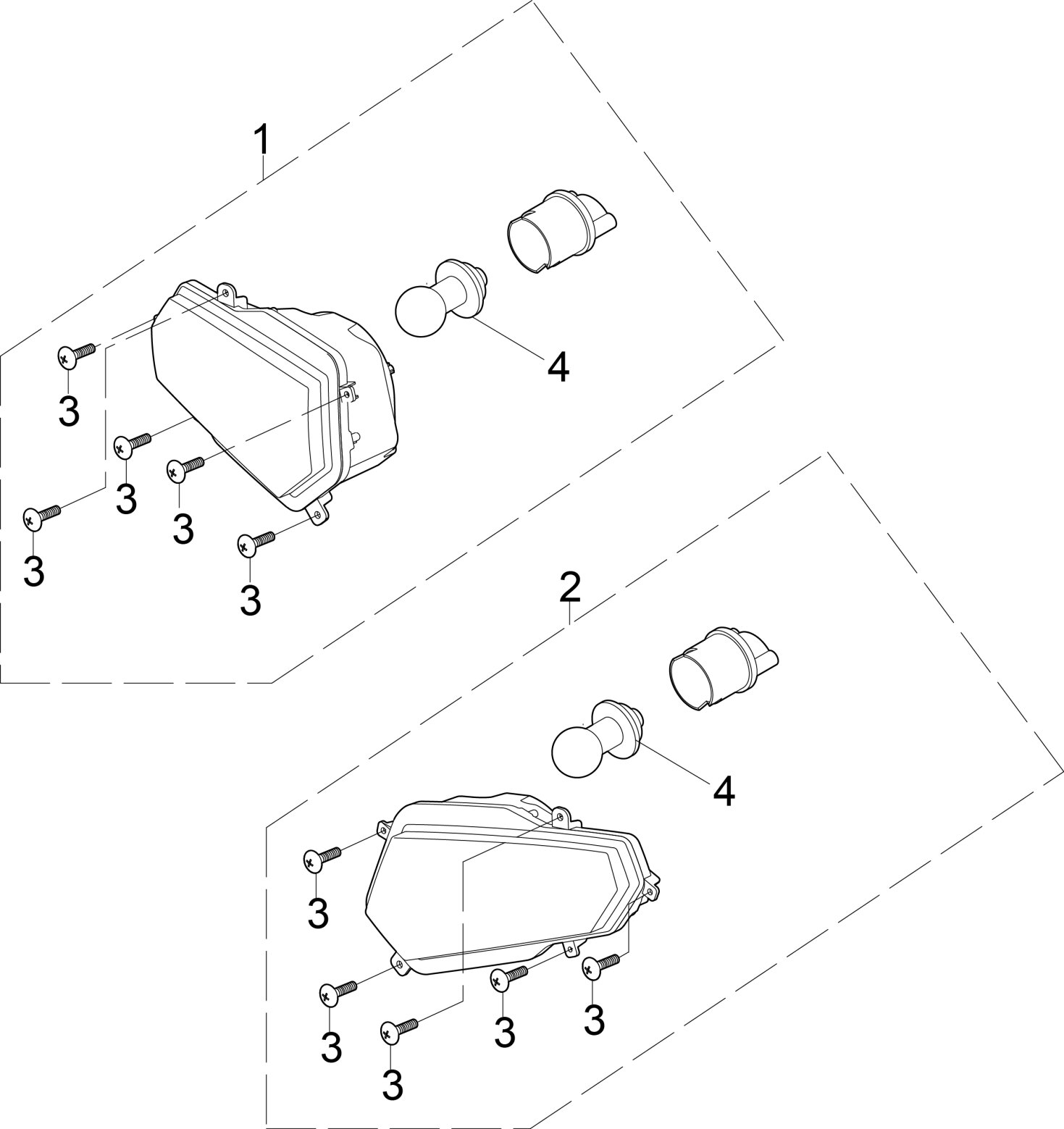 1
4
3
3
3
3
3
2
4
3
3
3
3
3