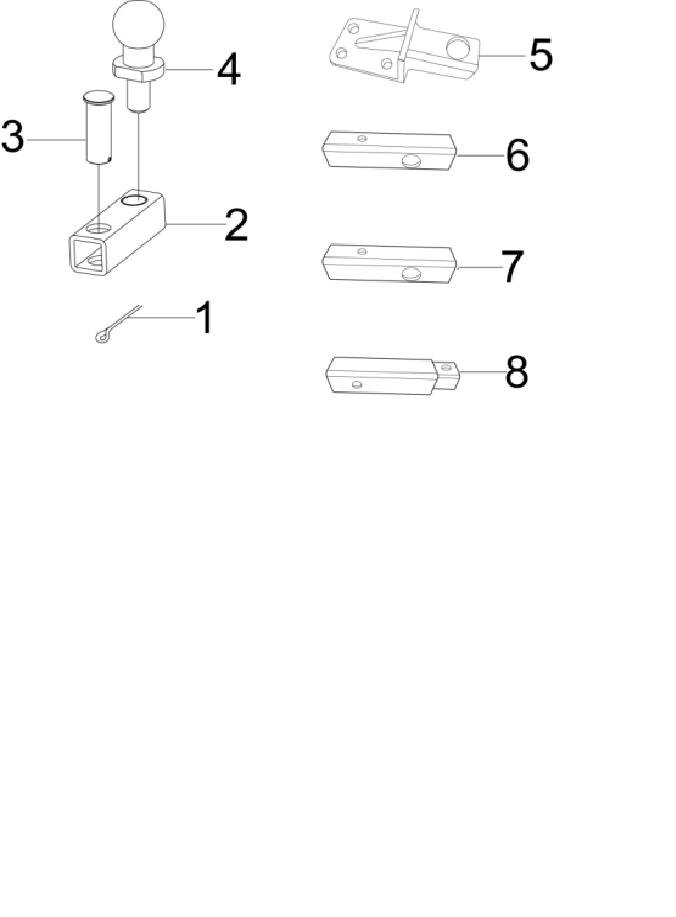 4
3
2
1
5
6
7
8