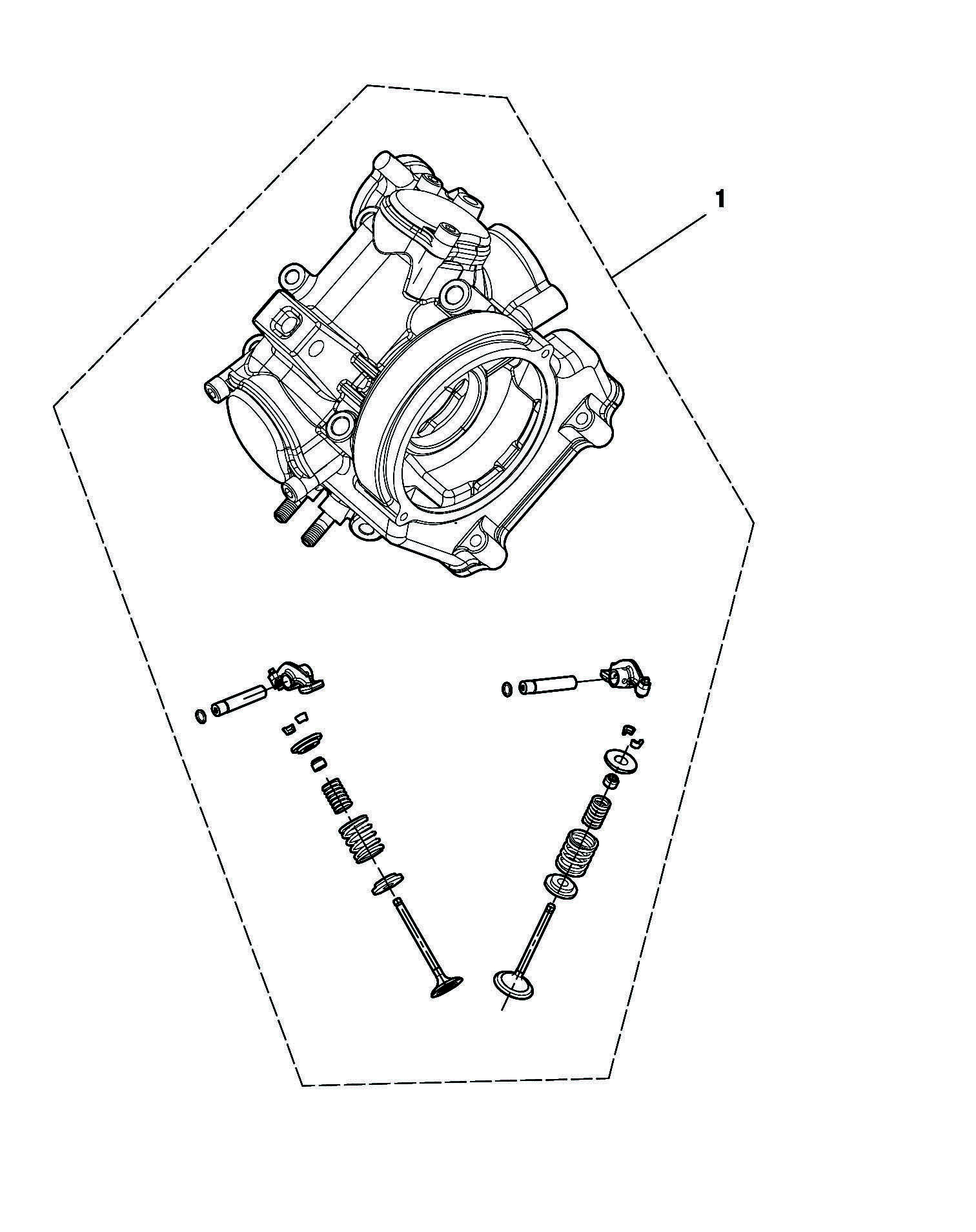 1