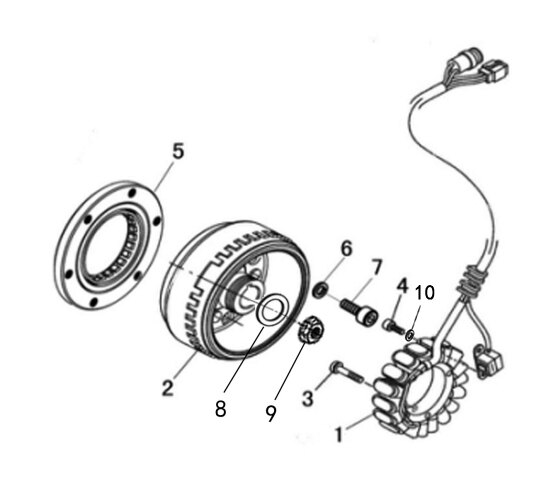 5
6
7
4
10
2
8
9
3
1