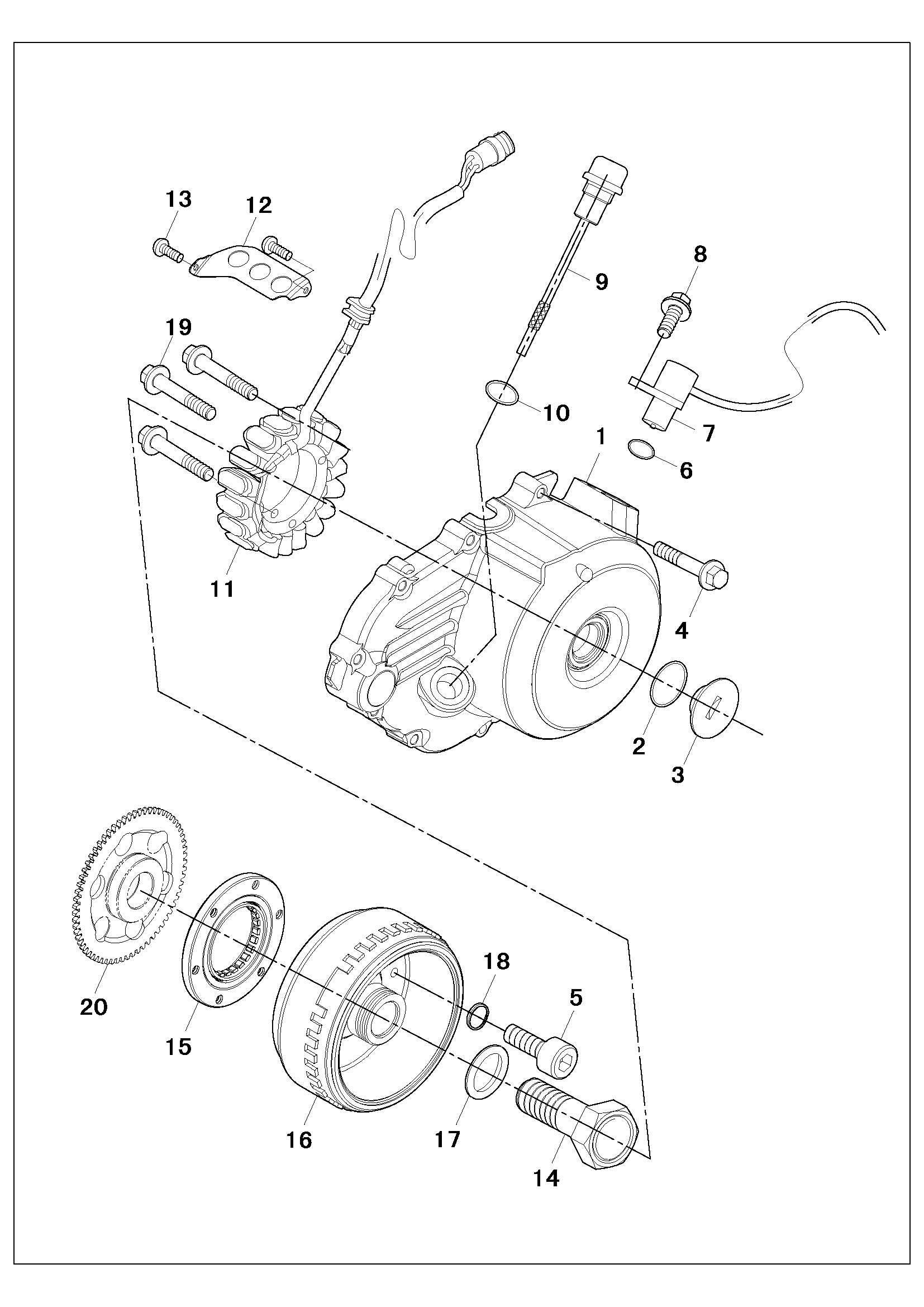 13
12
8
9
19
10
1
7
6
11
4
2
3
18
5
20
15
16
17
14