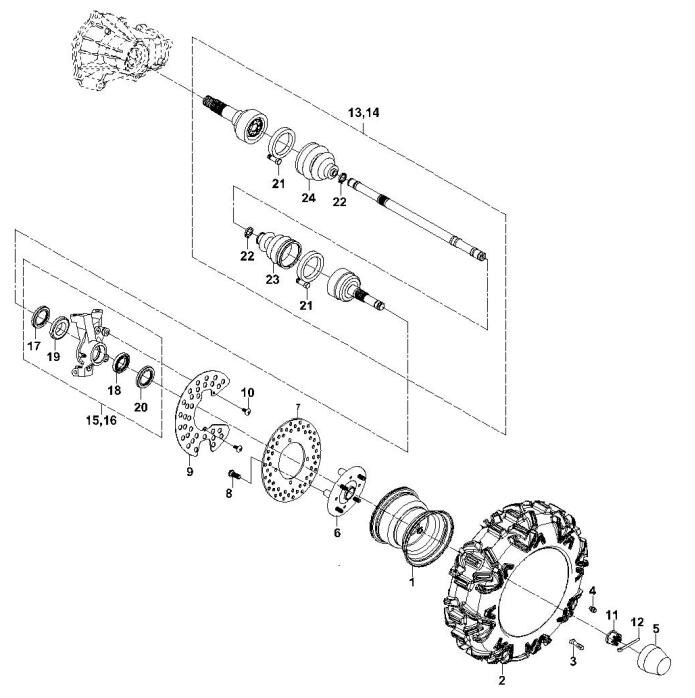 13,14
21
24
22
22
23
21
17
19
18
20
15,16
10
7
9
8
6
1
4
11
12
5
3
2