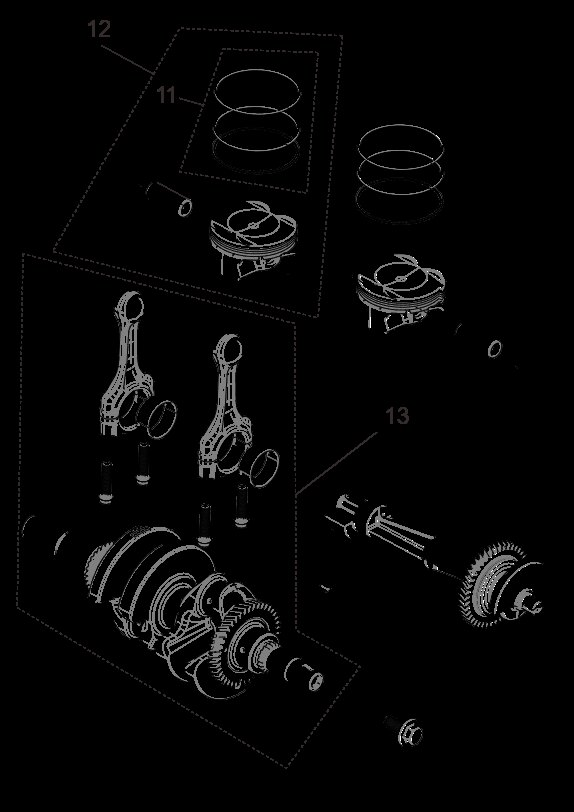 12

11

13