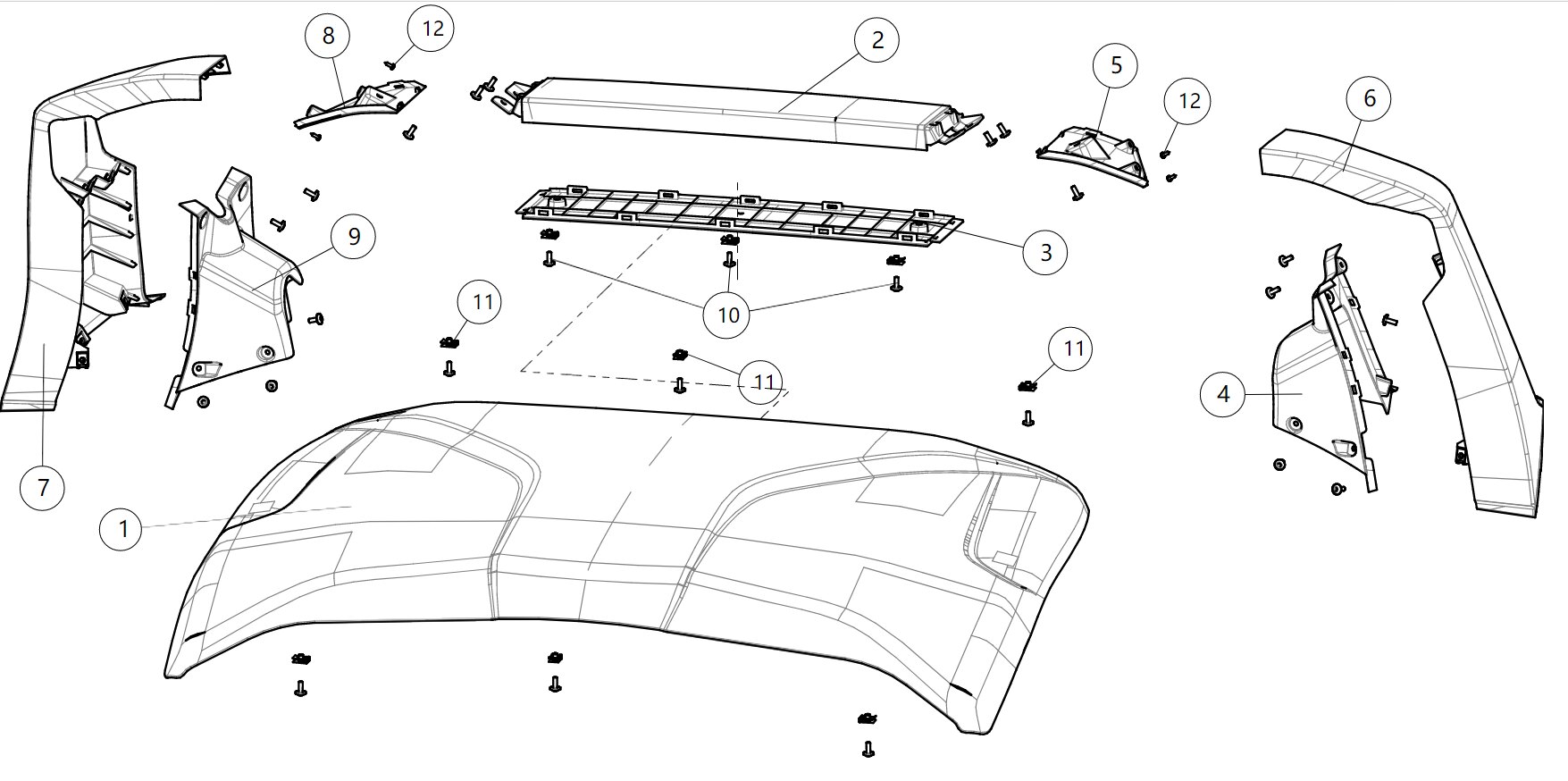 8
12
2
5
12
6
9
3
10
11
11
11
4
7
1