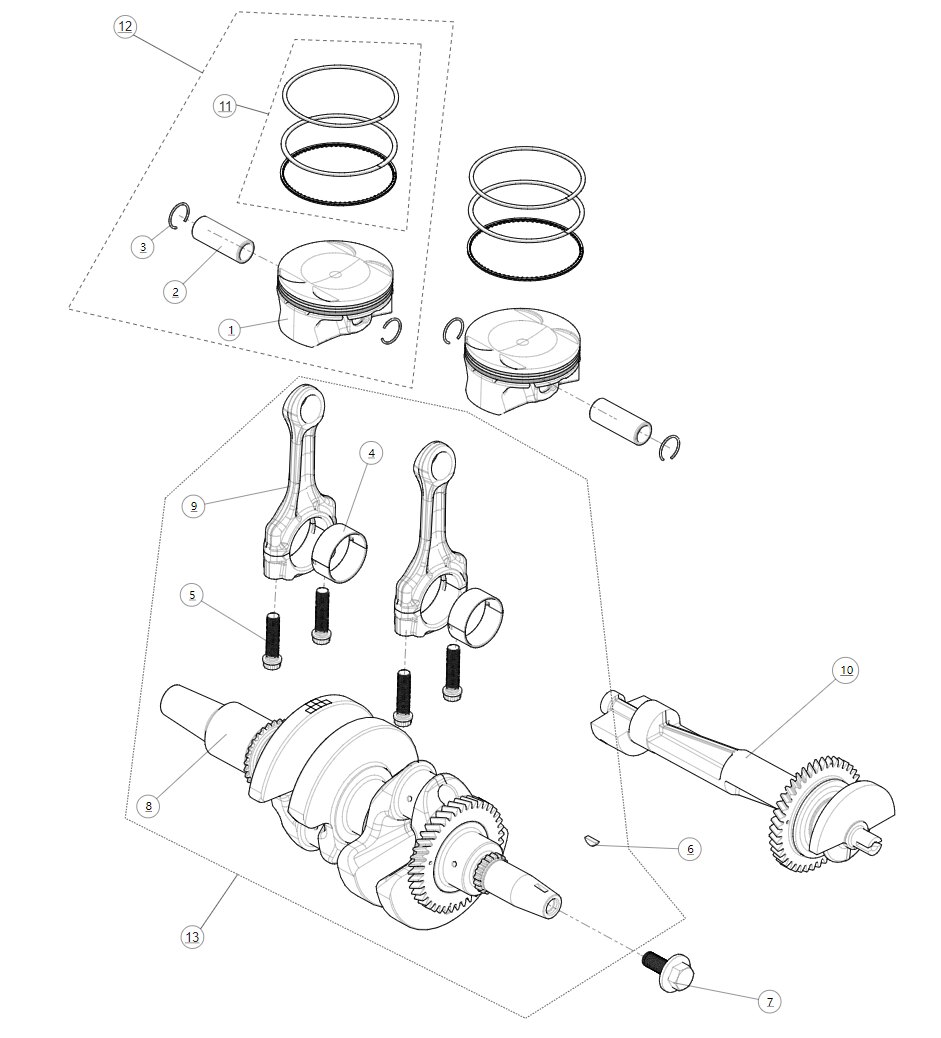 12
11
3
2
1
4
9
5
10
8
6
13
7