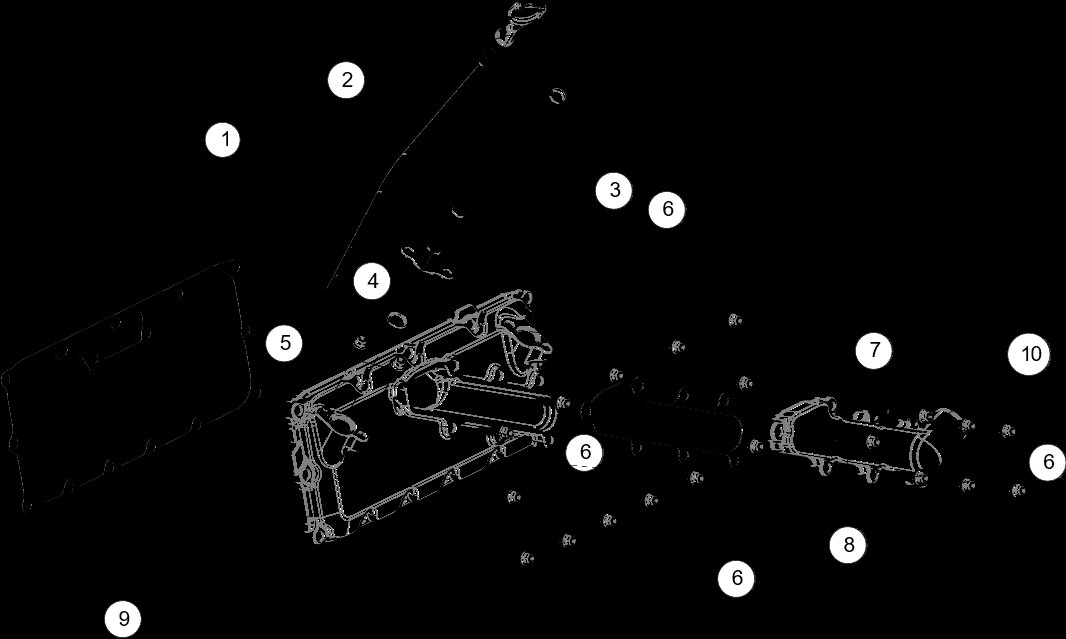 2
1
3
6
4
5
7
10
6
6
8
6
9