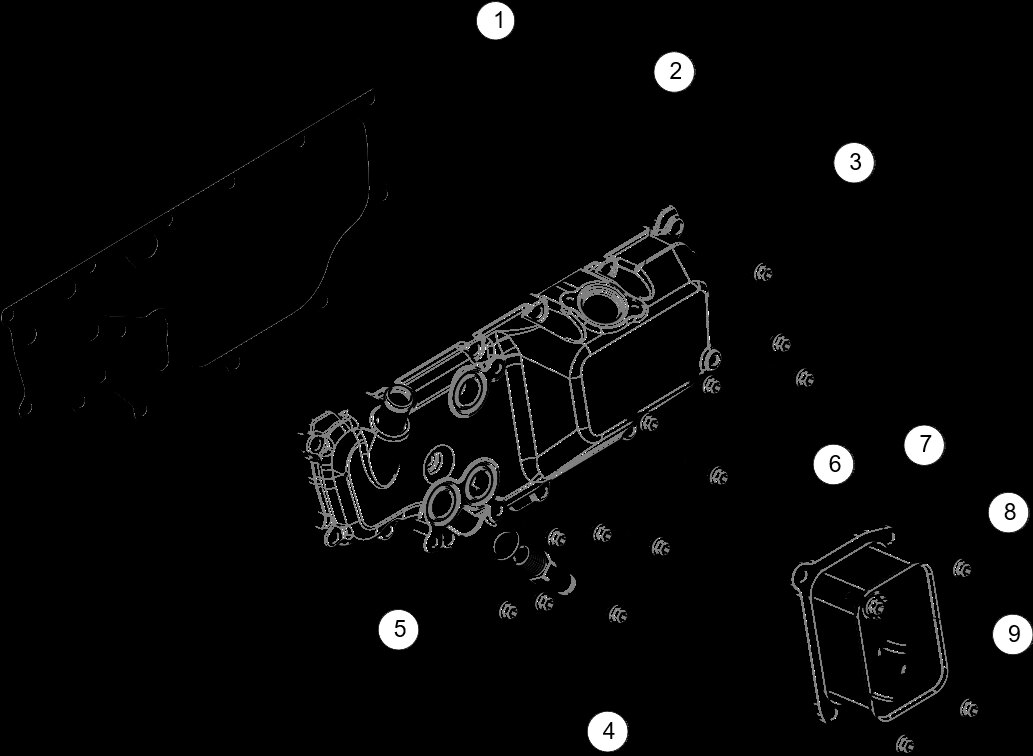 1
2
3
6
7
8
5
9
4