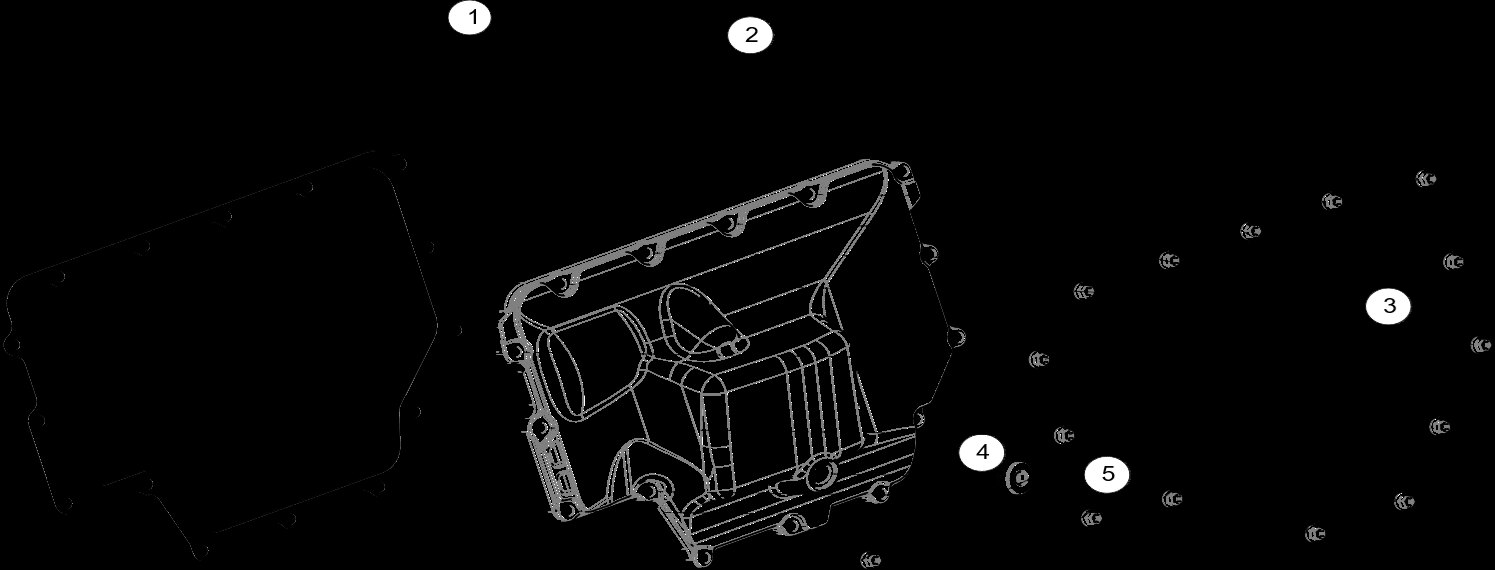 1
2
3
4
5