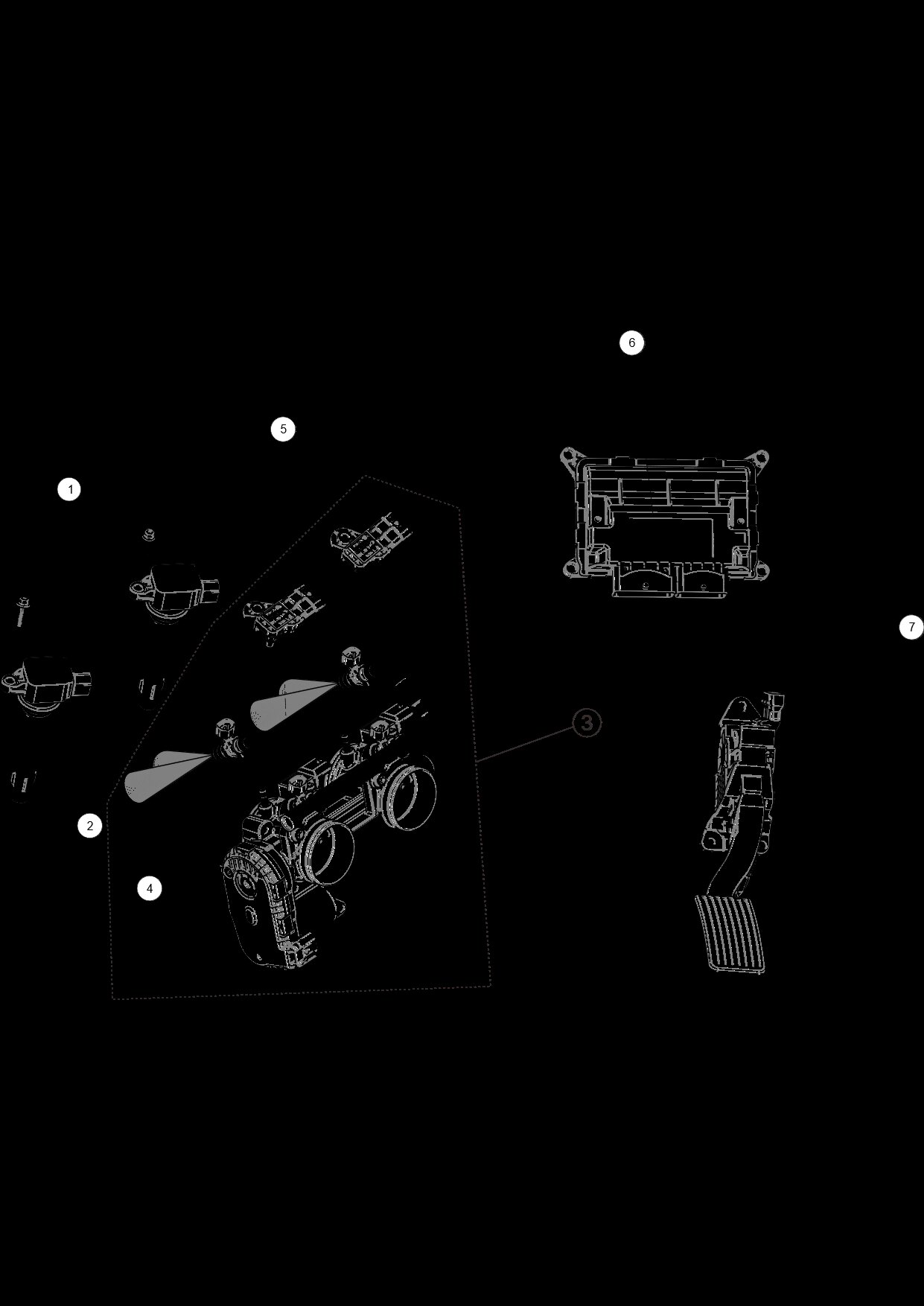 6

5

1

7

3

2

4