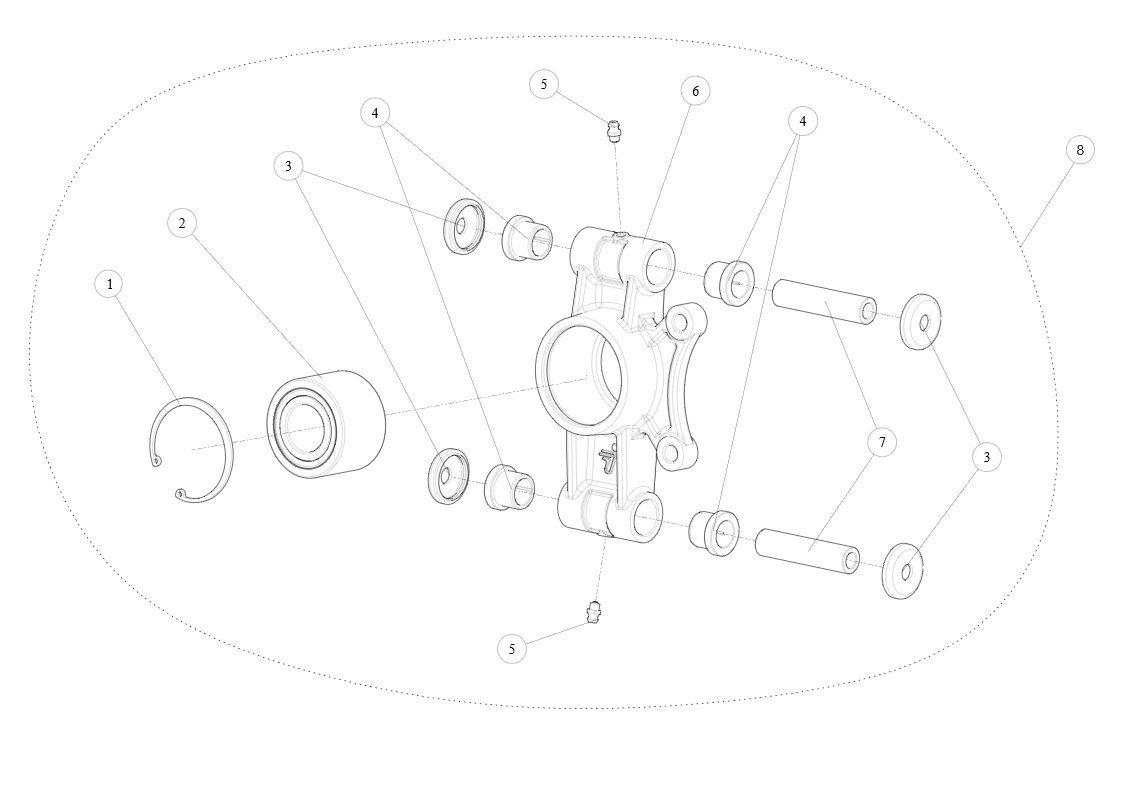 5
6
4
4
8
3
2
1
7
3
5