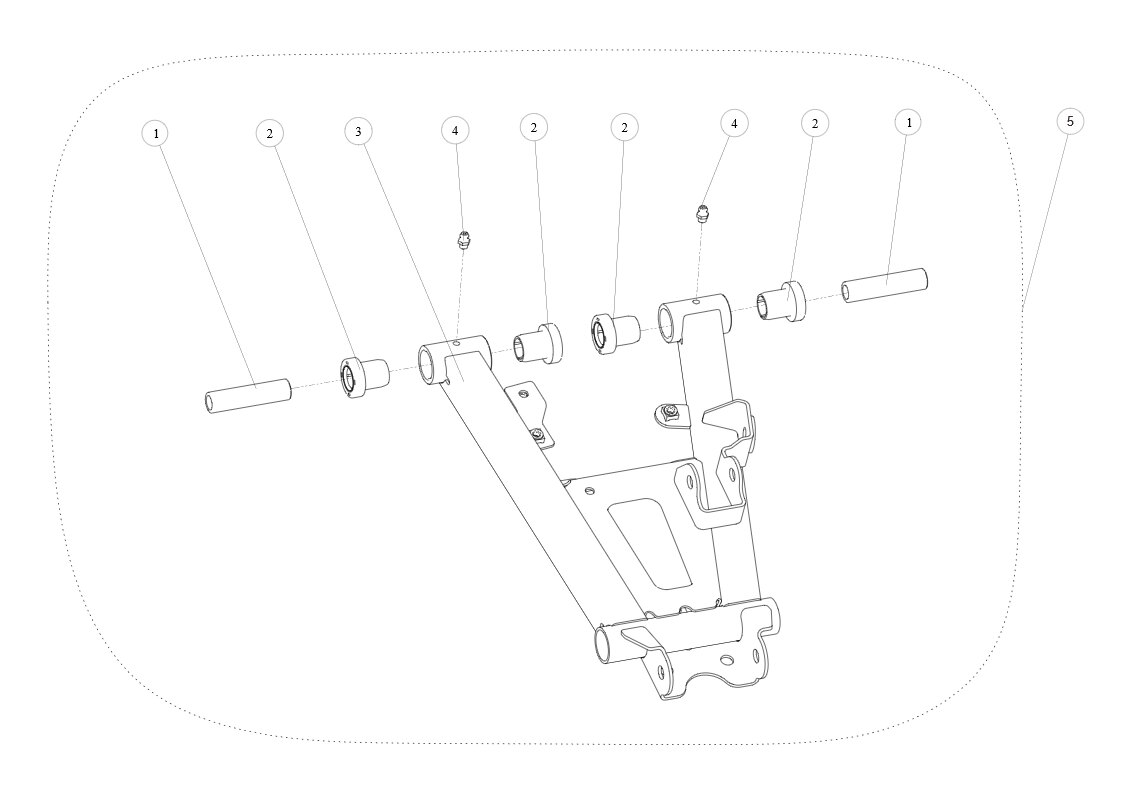 1
2
3
4
2
2
4
2
1
5