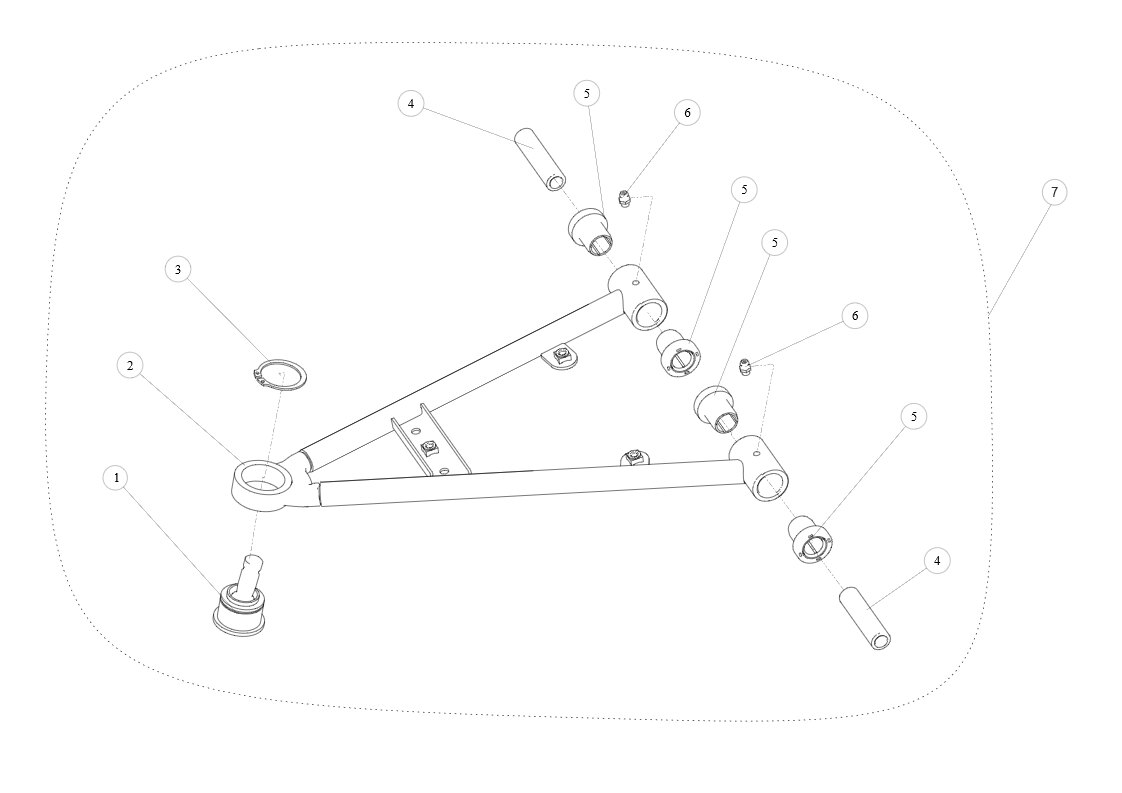 4
5
6
5
7
5
3
6
2
5
1
4