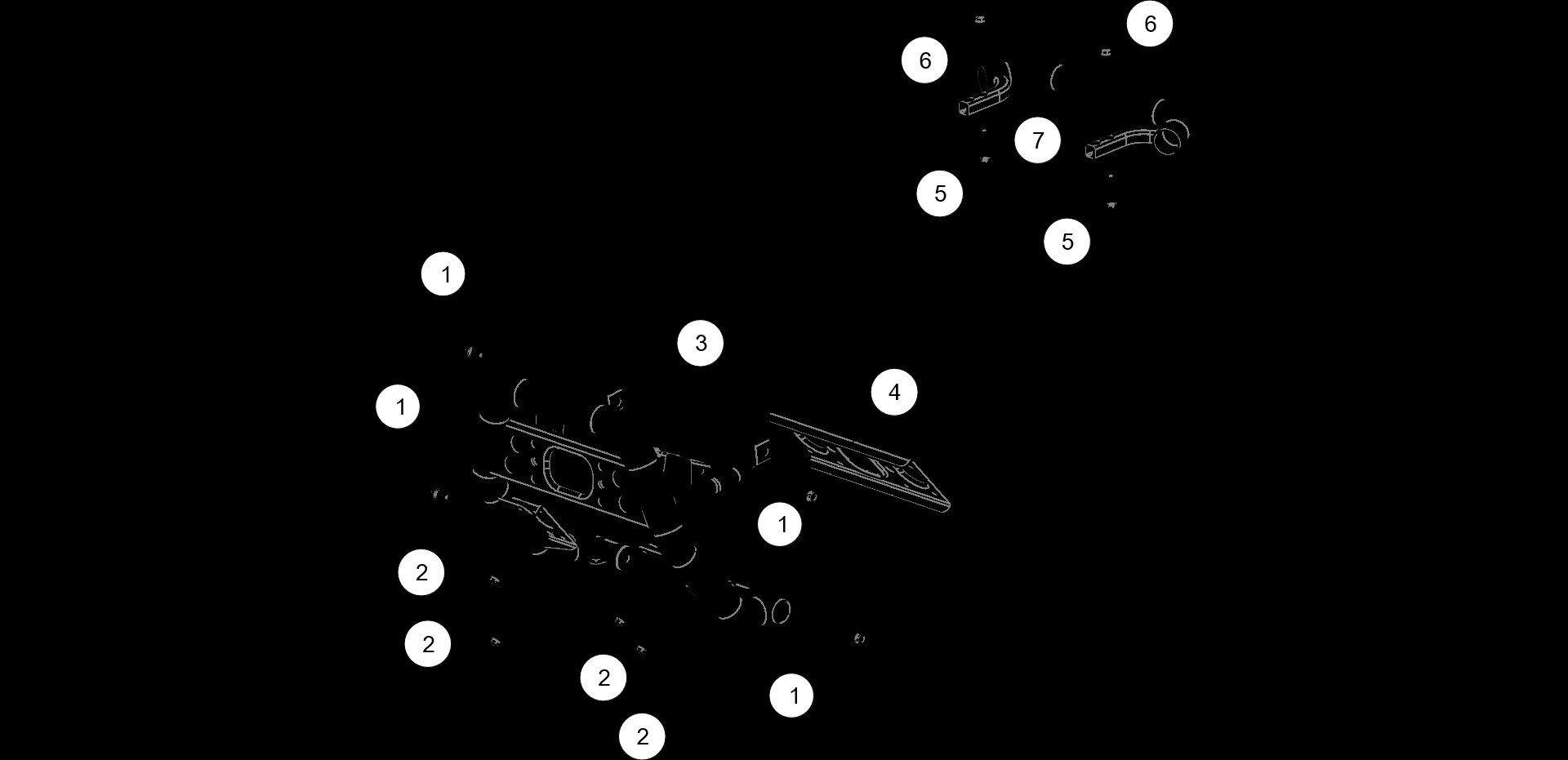 6
6
7
5
5
1
3
1
4
1
2
2
2
1
2