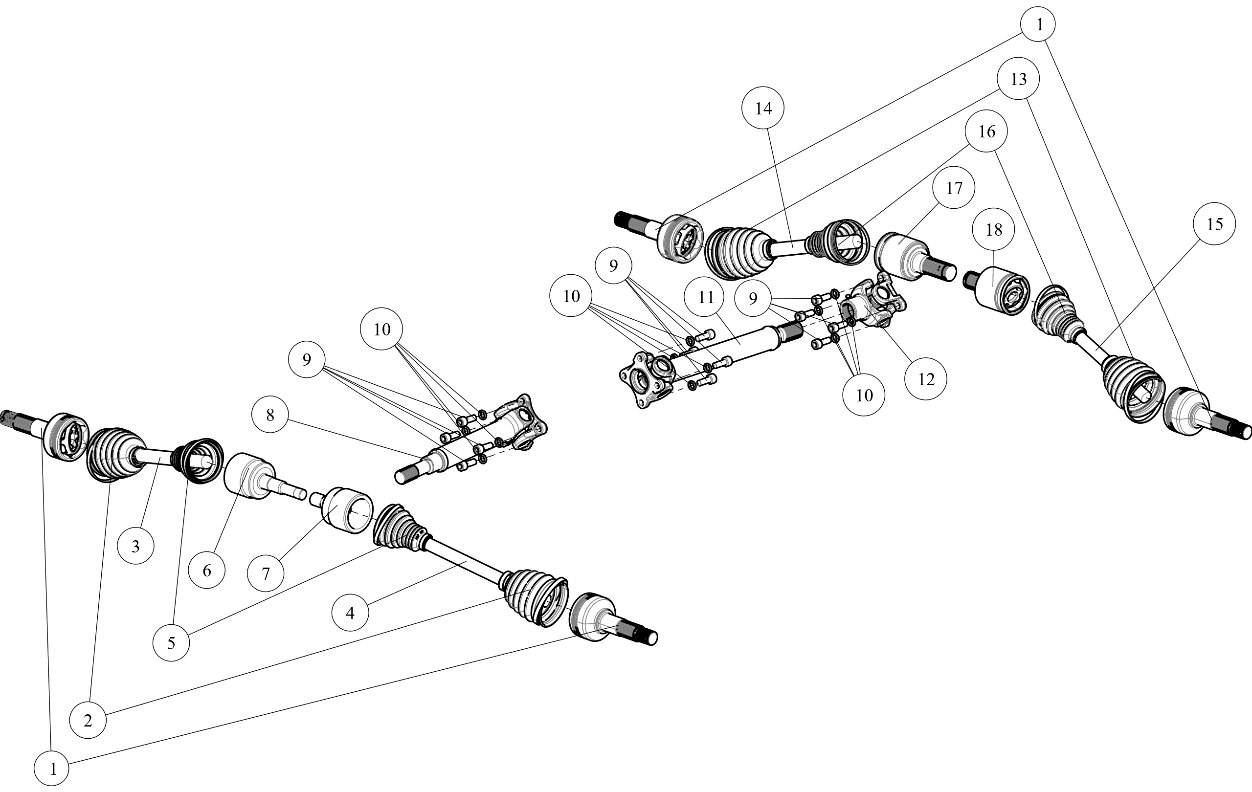 1
13
14
16
17
18
15
9
10
11
9
12
10
10
9
8
3
6
7
5
4
2
1