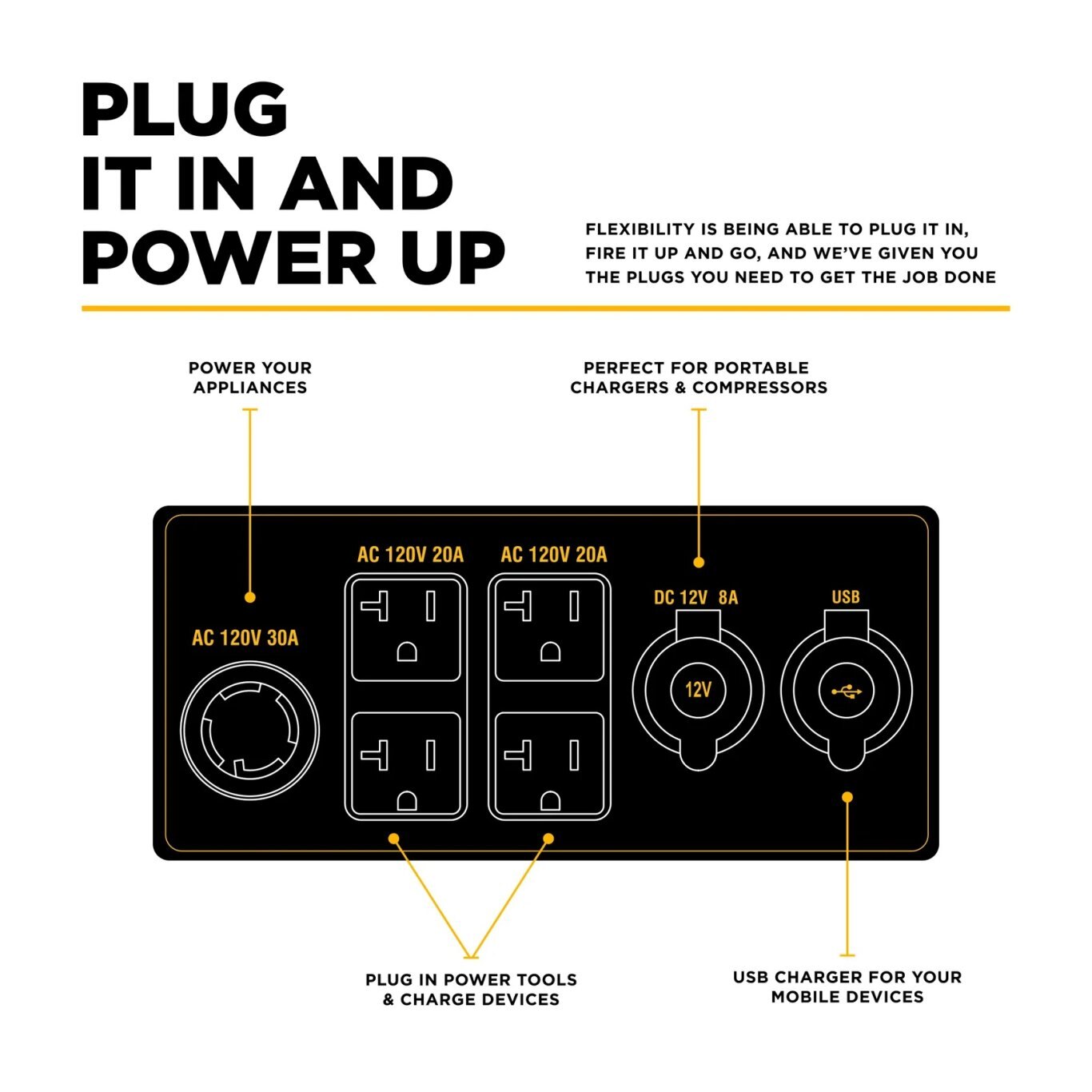 PLUG IT IN AND POWER UP

FLEXIBILITY IS BEING ABLE TO PLUG IT IN, FIRE IT UP AND GO, AND WE'VE GIVEN YOU THE PLUGS YOU NEED TO GET THE JOB DONE

POWER YOUR APPLIANCES

PERFECT FOR PORTABLE CHARGERS & COMPRESSORS

AC 120V 30A

AC 120V 20A

AC 120V 20A

DC 12V 8A

12V

USB

PLUG IN POWER TOOLS & CHARGE DEVICES

USB CHARGER FOR YOUR MOBILE DEVICES