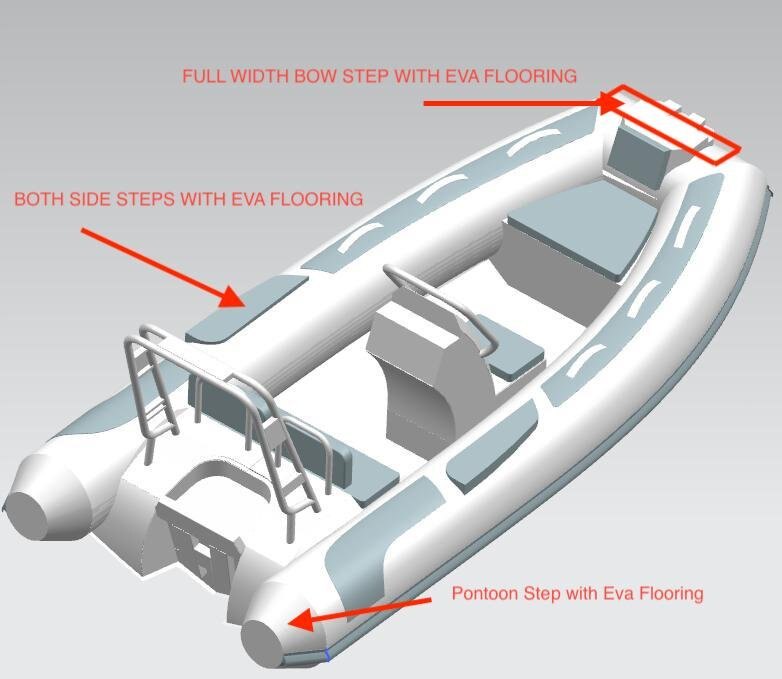 FULL WIDTH BOW STEP WITH EVA FLOORING

BOTH SIDE STEPS WITH EVA FLOORING

Pontoon Step with Eva Flooring