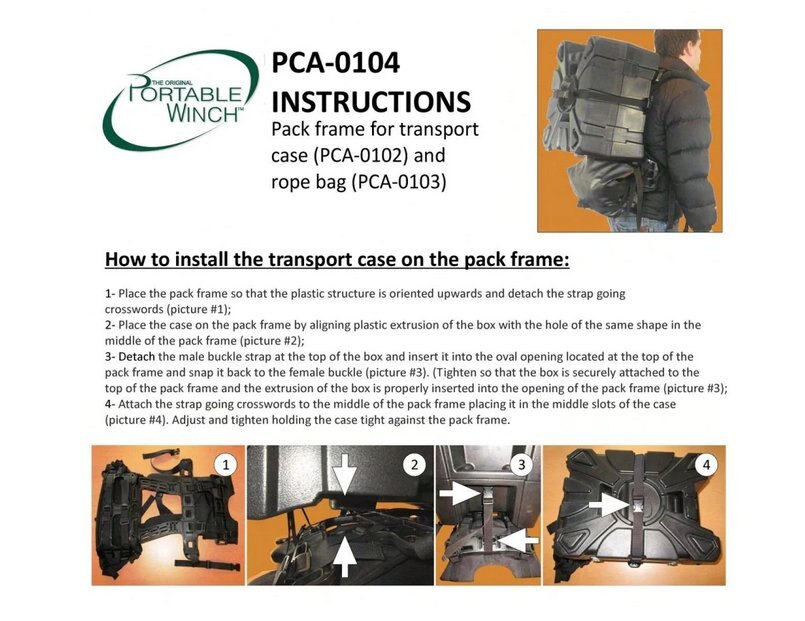 THE ORIGINAL PORTABLE WINCH™

PCA-0104
INSTRUCTIONS
Pack frame for transport case (PCA-0102) and rope bag (PCA-0103)

How to install the transport case on the pack frame:

1- Place the pack frame so that the plastic structure is oriented upwards and detach the strap going crosswords (picture #1);
2- Place the case on the pack frame by aligning plastic extrusion of the box with the hole of the same shape in the middle of the pack frame (picture #2);
3- Detach the male buckle strap at the top of the box and insert it into the oval opening located at the top of the pack frame and snap it back to the female buckle (picture #3). (Tighten so that the box is securely attached to the top of the pack frame and the extrusion of the box is properly inserted into the opening of the pack frame (picture #3);
4- Attach the strap going crosswords to the middle of the pack frame placing it in the middle slots of the case (picture #4). Adjust and tighten holding the case tight against the pack frame.

1

2

3

4