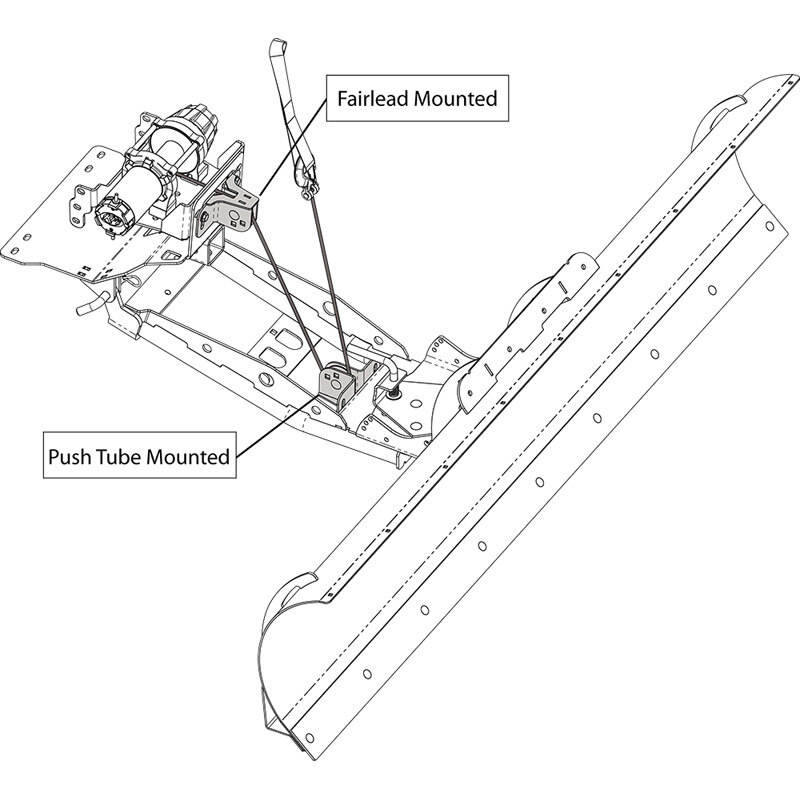 Fairlead Mounted

Push Tube Mounted