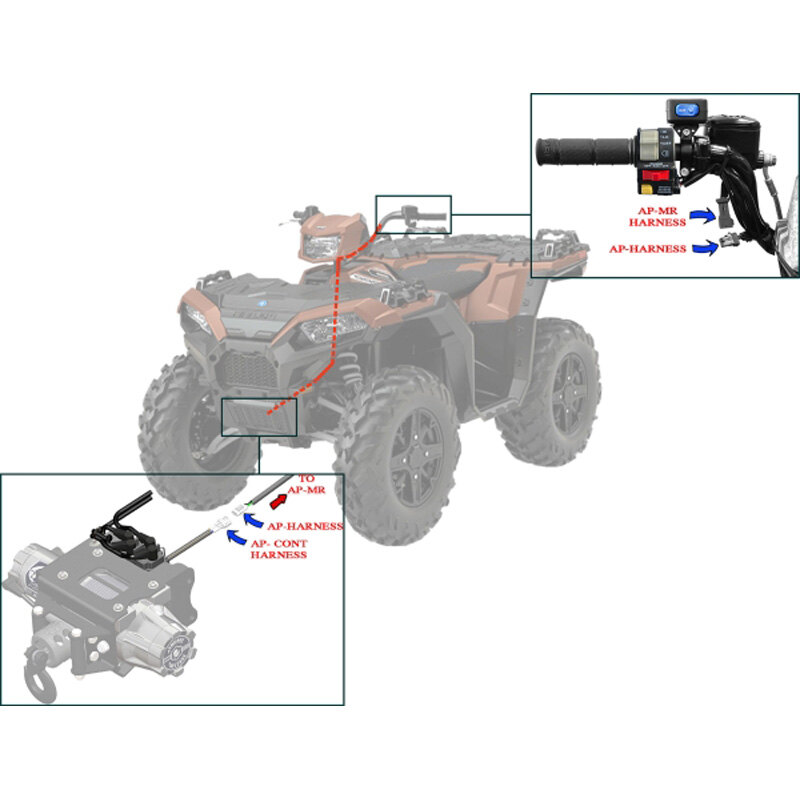 AP-MR HARNESS

AP-HARNESS

TO AP-MR

AP-HARNESS

AP- CONT HARNESS